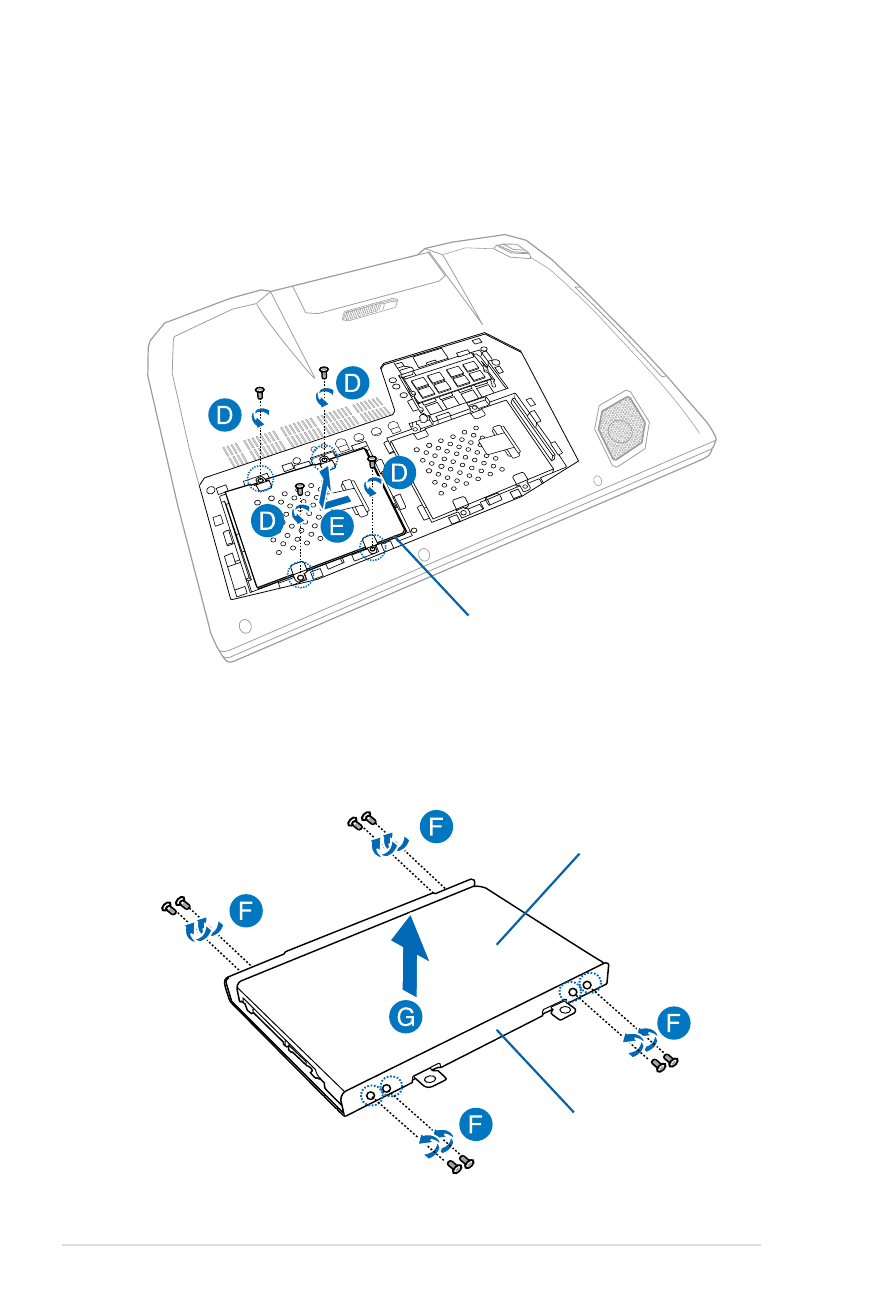 D

D

D

D

E

F

F

G

F

F